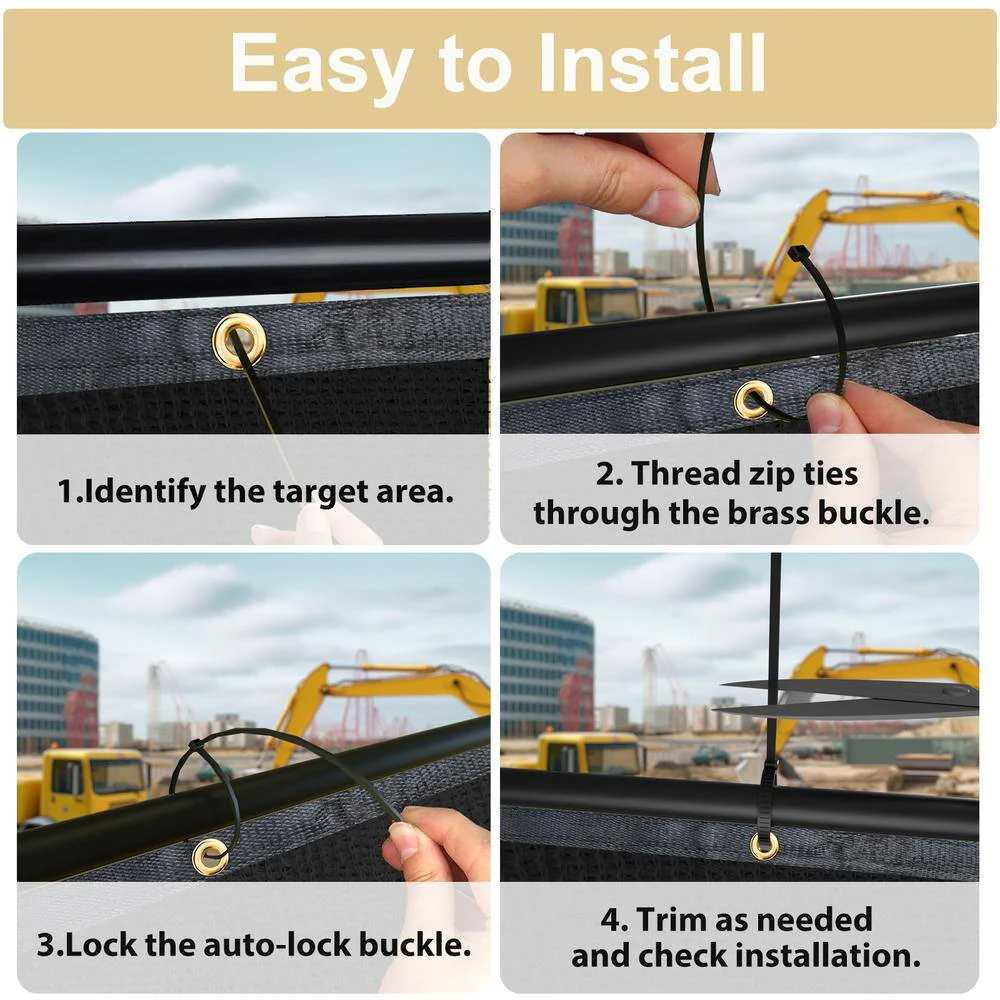 Easy to Install

1.Identify the target area.

2. Thread zip ties through the brass buckle.

3.Lock the auto-lock buckle.

4. Trim as needed and check installation.