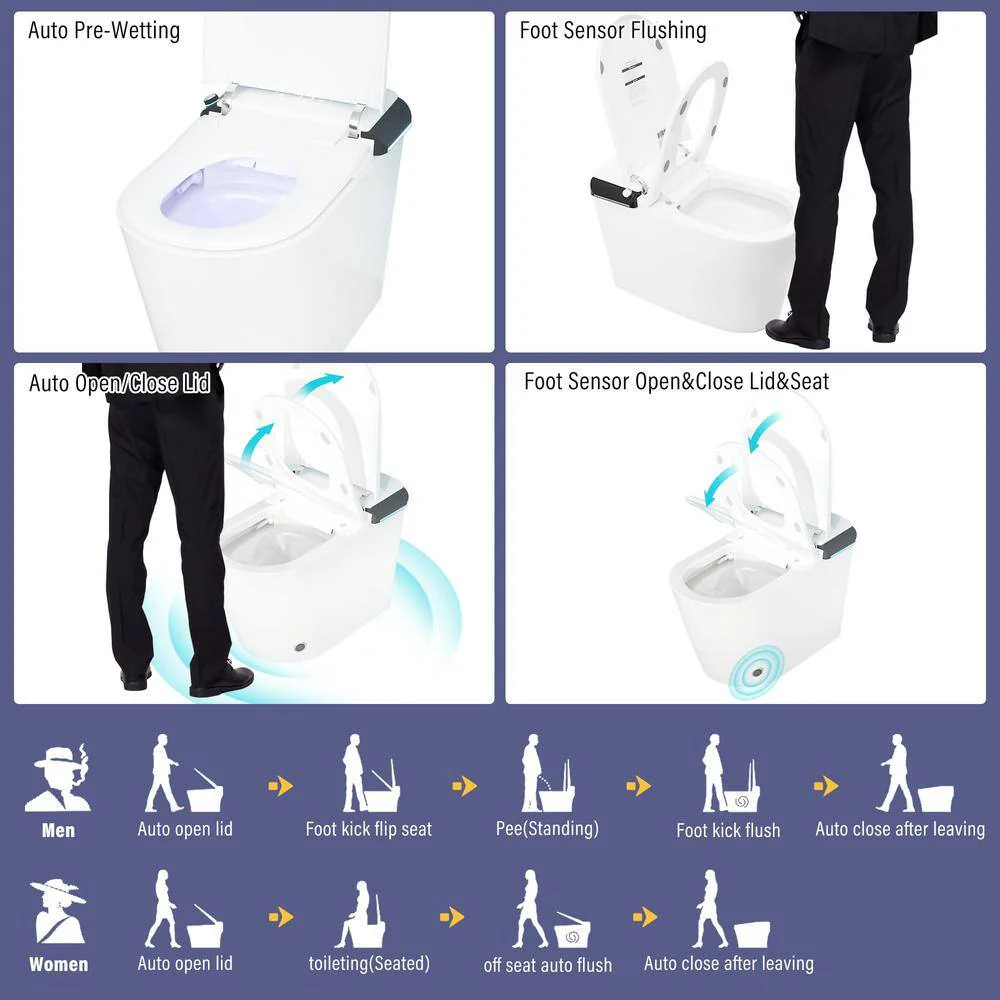 Auto Pre-Wetting

Foot Sensor Flushing

Auto Open/Close Lid

Foot Sensor Open&Close Lid&Seat

Men

Auto open lid

Foot kick flip seat

Pee(Standing)

Foot kick flush

Auto close after leaving

Women

Auto open lid

toileting(Seated)

off seat auto flush

Auto close after leaving